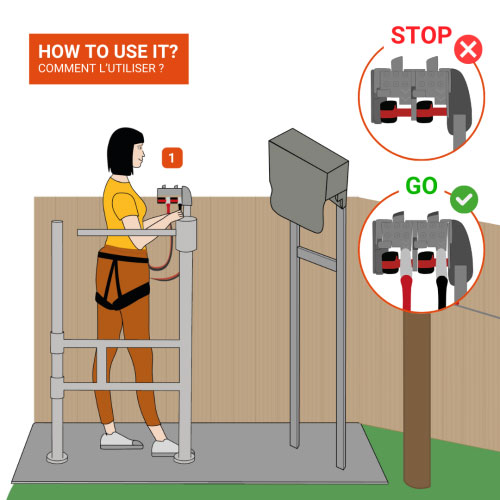 HOW TO USE IT?
COMMENT L'UTILISER ?

1

STOP

GO